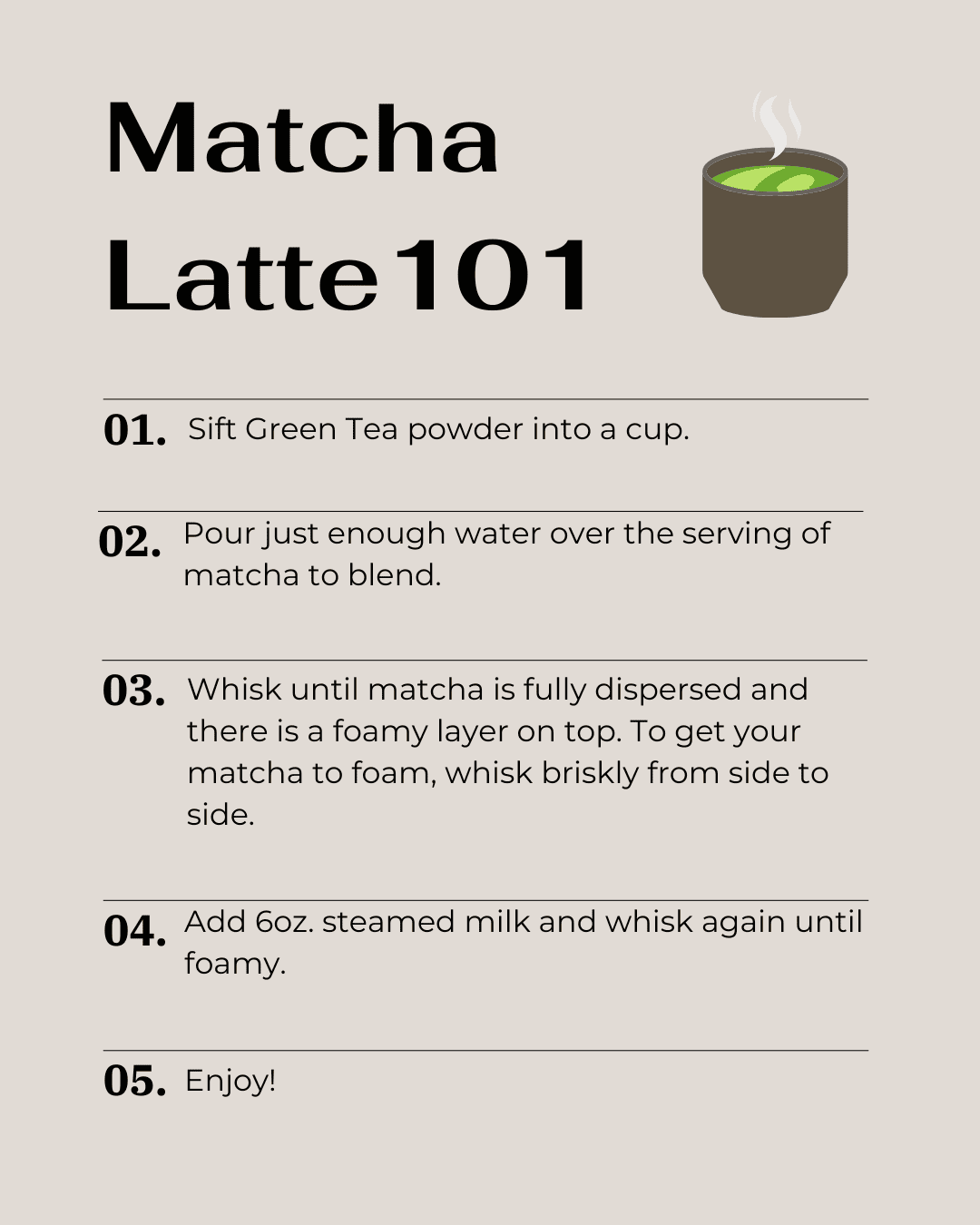 Matcha Latte101

01. Sift Green Tea powder into a cup.

02. Pour just enough water over the serving of matcha to blend.

03. Whisk until matcha is fully dispersed and there is a foamy layer on top. To get your matcha to foam, whisk briskly from side to side.

04. Add 6oz. steamed milk and whisk again until foamy.

05. Enjoy!